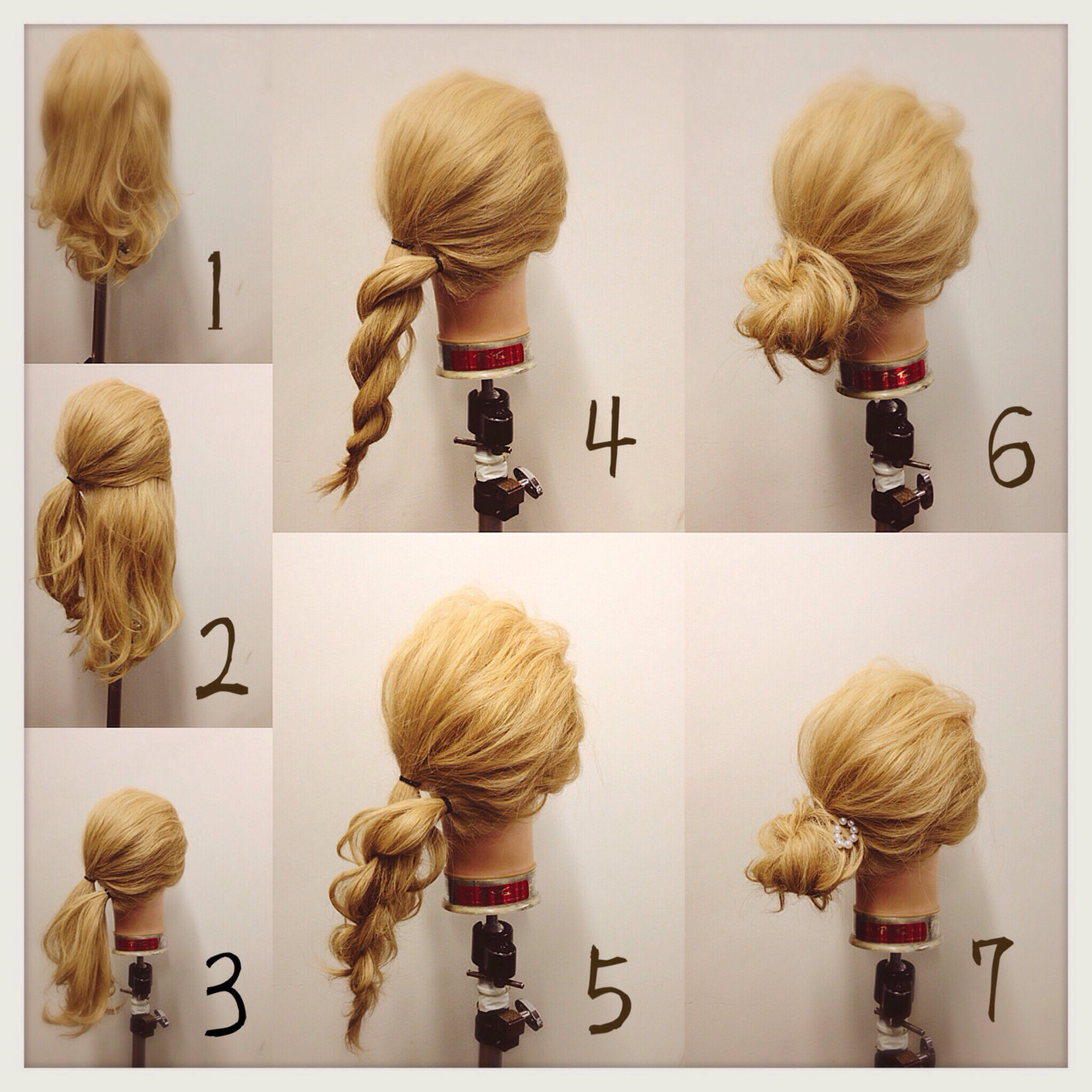 1

2

3

4

5

6

7