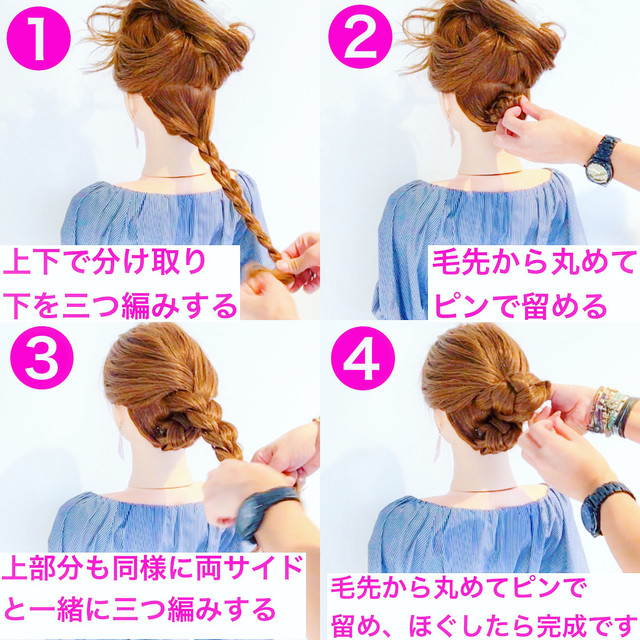 1
上下で分け取り
下を三つ編みする

2
毛先から丸めて
ピンで留める

3
上部分も同様に両サイド
と一緒に三つ編みする

4
毛先から丸めてピンで
留め、ほぐしたら完成です