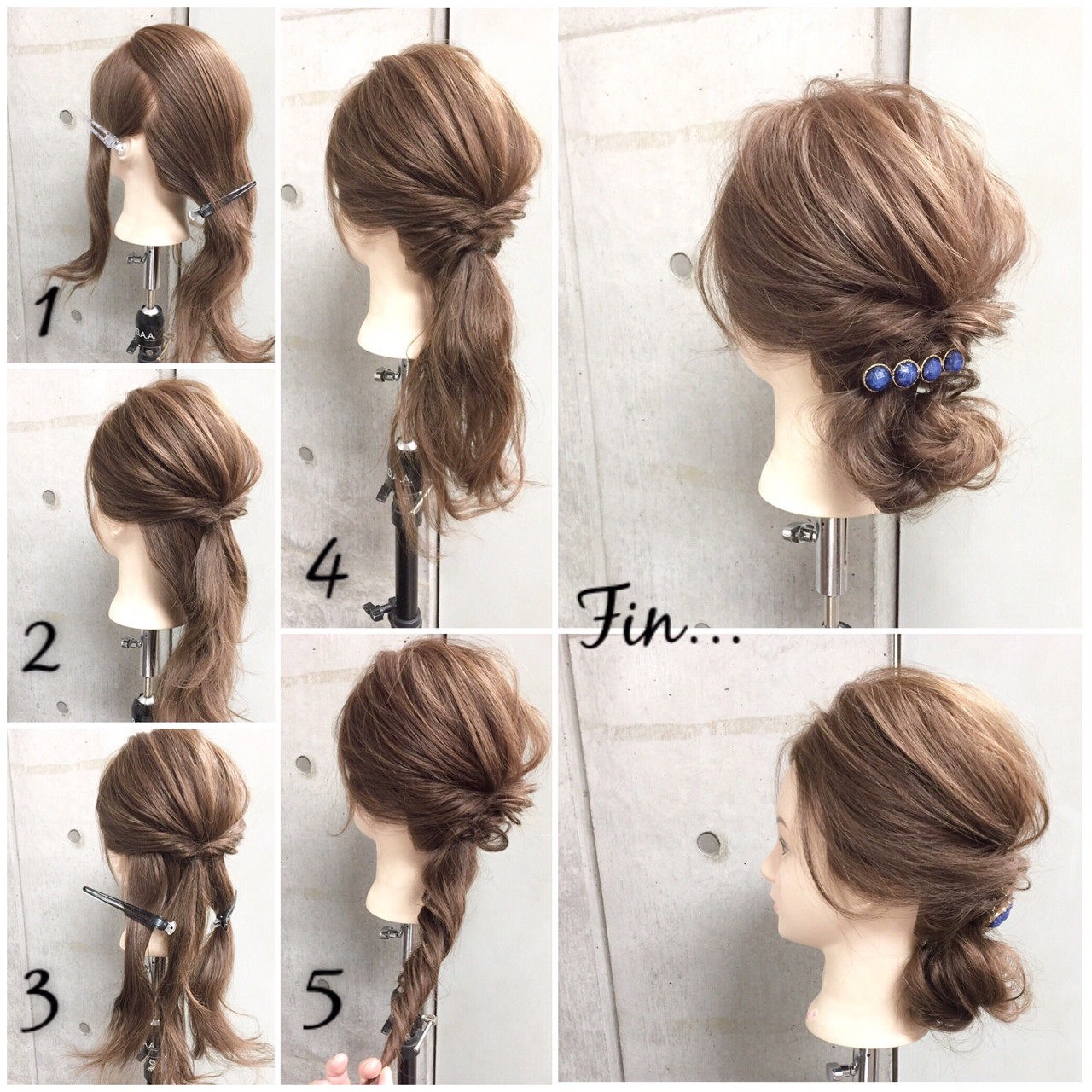 1

2

3

4

5

Fin...