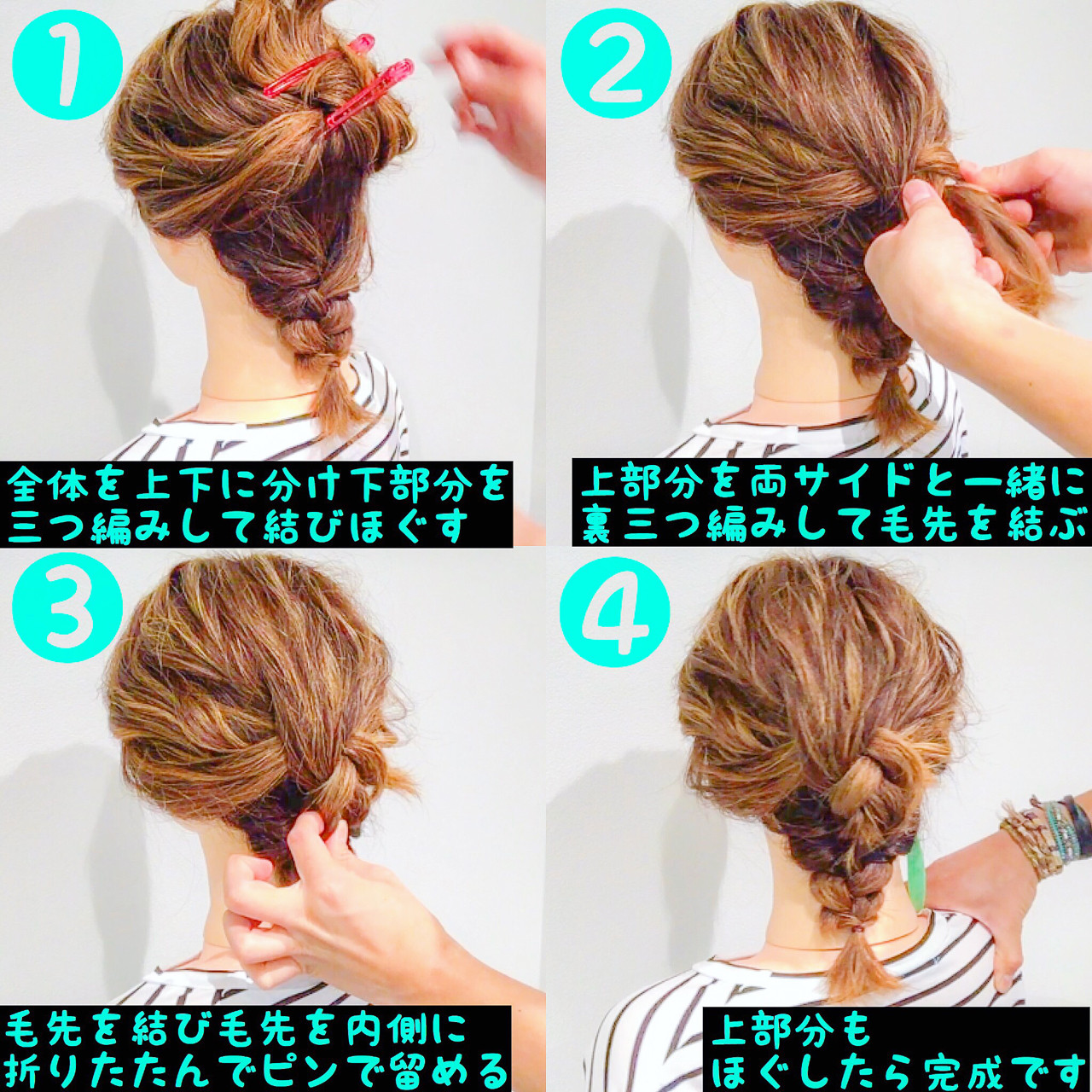 1

全体を上下に分け下部分を三つ編みして結びほぐす

2

上部分を両サイドと一緒に裏三つ編みして毛先を結ぶ

3

毛先を結び毛先を内側に折りたたんでピンで留める

4

上部分もほぐしたら完成です